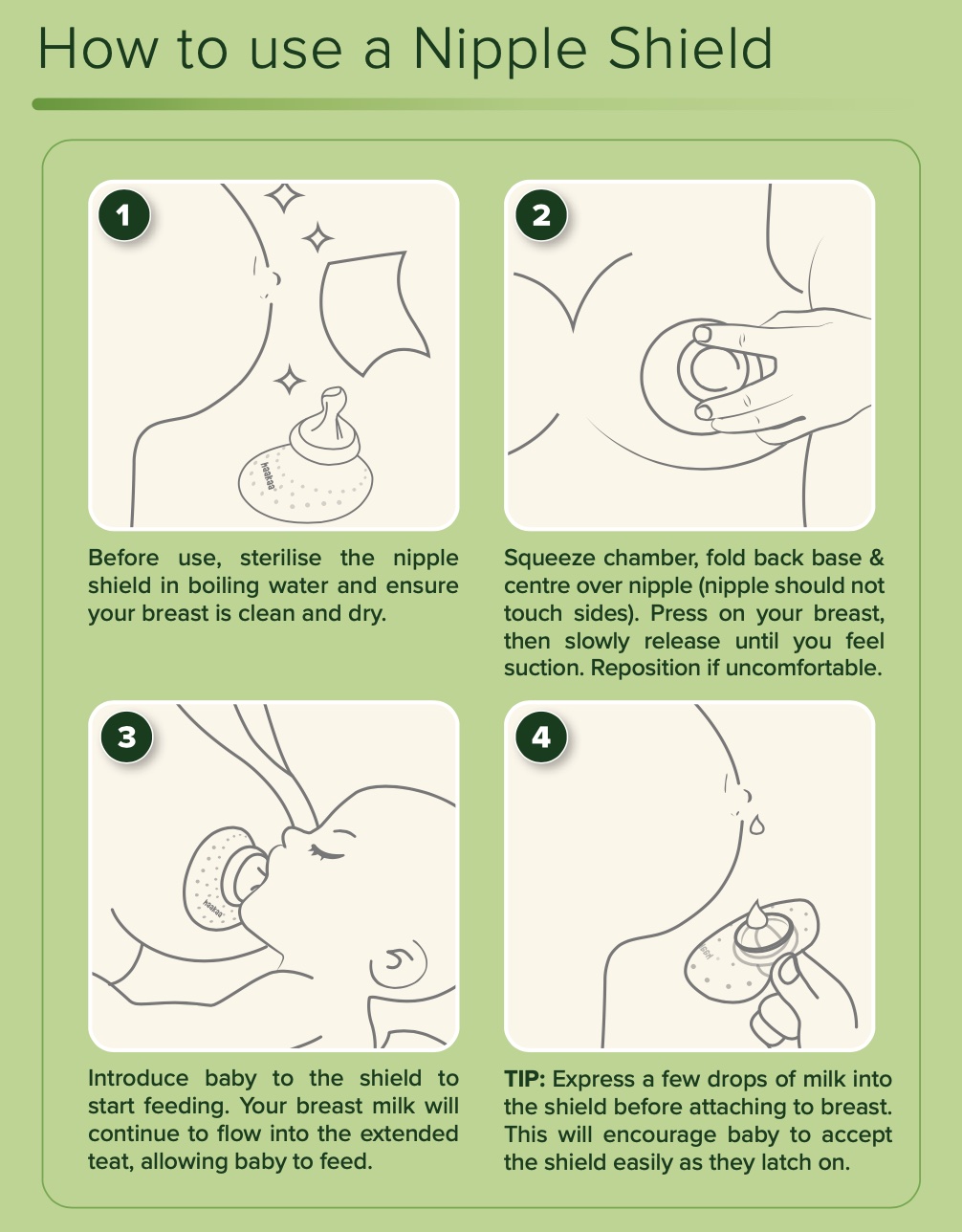 How to use a Nipple Shield

1

haakaa

Before use, sterilise the nipple shield in boiling water and ensure your breast is clean and dry.

2

Squeeze chamber, fold back base & centre over nipple (nipple should not touch sides). Press on your breast, then slowly release until you feel suction. Reposition if uncomfortable.

3

haakaa

Introduce baby to the shield to start feeding. Your breast milk will continue to flow into the extended teat, allowing baby to feed.

4

TIP: Express a few drops of milk into the shield before attaching to breast. This will encourage baby to accept the shield easily as they latch on.